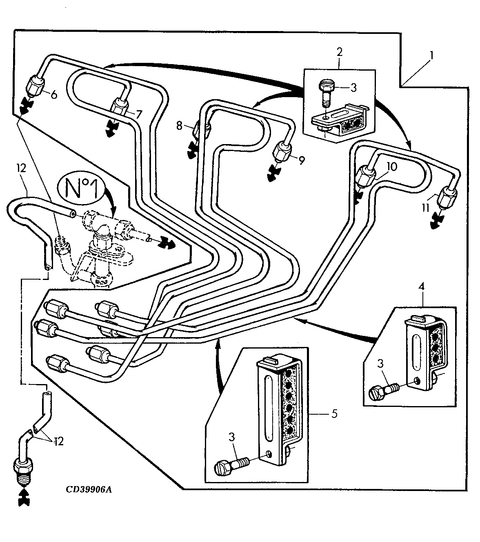 2
1
3
6
7
8
9
10
11
12
N°1
4
3
5
3
12
CD39906A