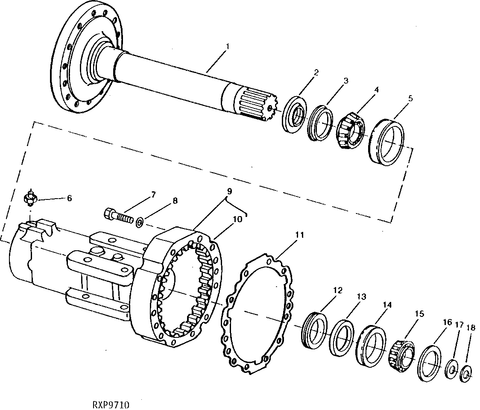 1
2
3
4
5
6
7
8
9
10
11
12
13
14
15
16
17
18
RXP9710