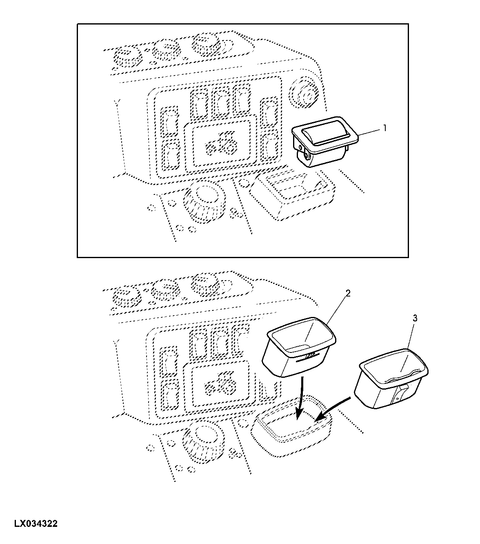 1

2

3

LX034322