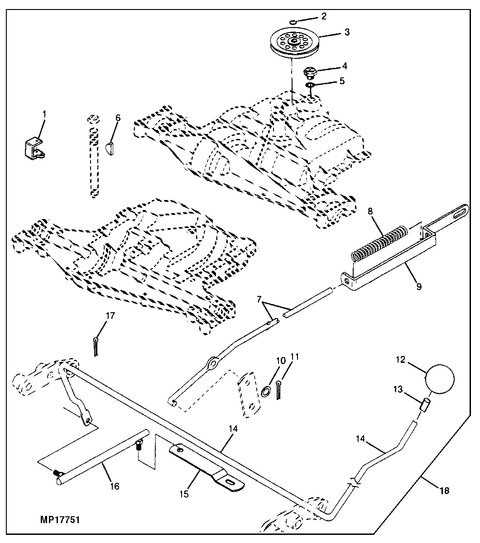 2
3
4
5
1
6
8
9
7
17
10
11
12
13
14
14
16
15
18
MP17751