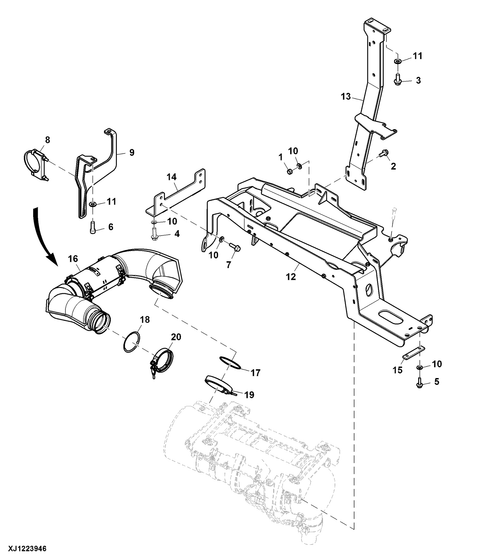 11
3
13
8
9
1
10
2
14
11
6
10
4
10
7
12
16
18
20
17
19
15
10
5
XJ1223946