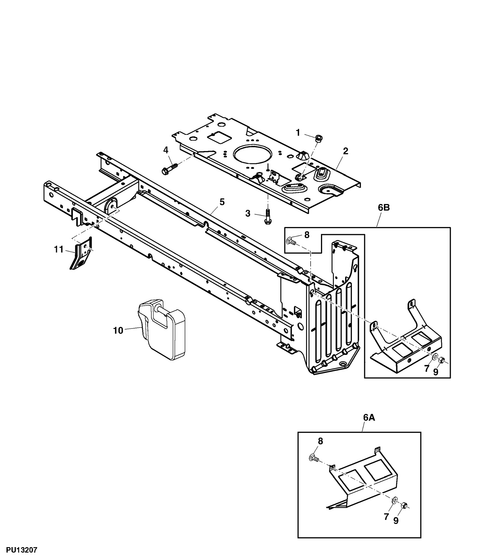 1
2
4
5
3
6B
8
11
10
7
9
6A
8
7
9
PU13207