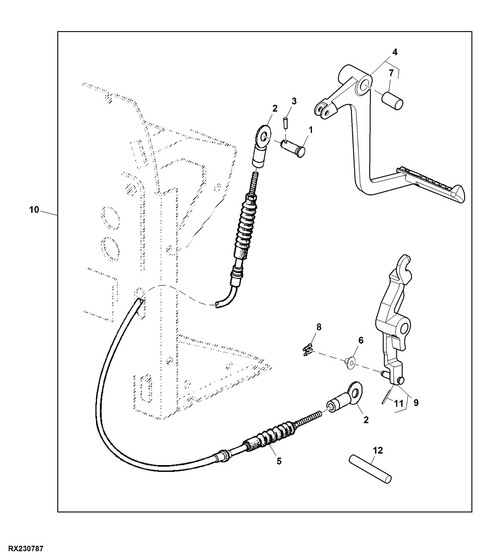 4
7
3
2
1
10
8
6
11
9
2
5
12
RX230787