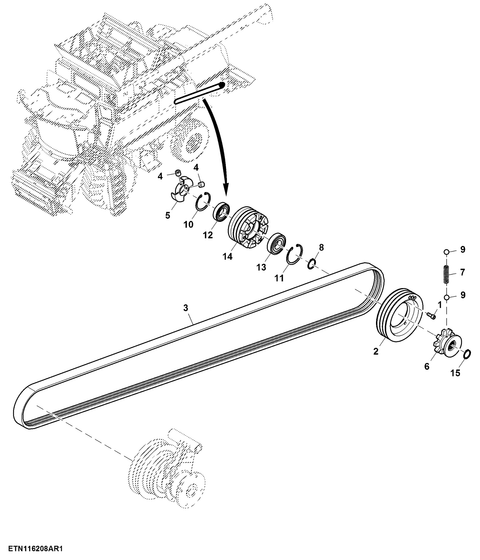 4
4
5
10
12
14
13
11
8
9
7
9
1
3
2
6
15
ETN116208AR1