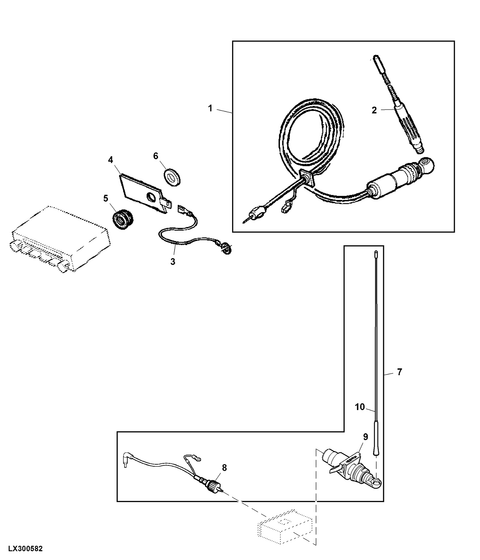 1
2
4
6
5
3
7
10
9
8
LX300582