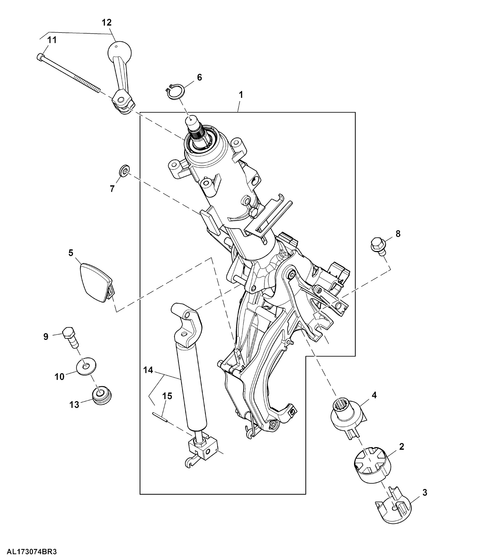 12
11
6
1
7
8
5
9
10
13
14
15
4
2
3
AL173074BR3