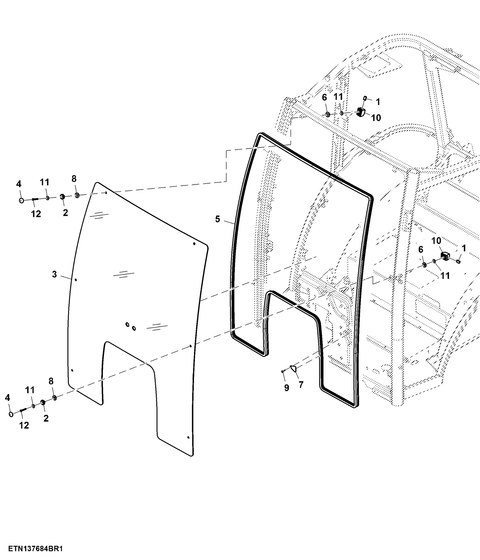 6
11
1
10
4
11
8
12
2
5
3
10
1
6
11
9
7
4
11
8
12
2
ETN137684BR1