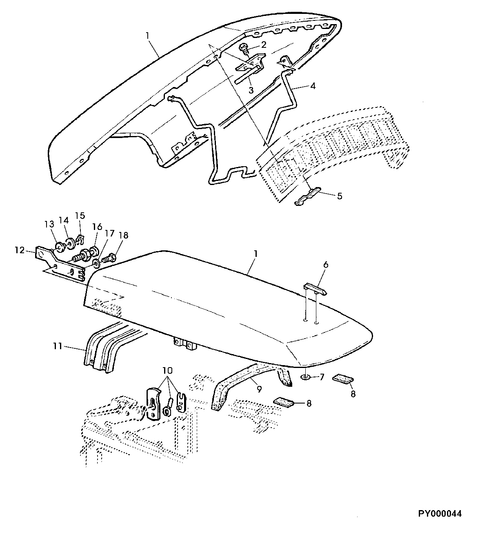 1
2
3
4
5
13 14 15
16
17
18
12
1
6
11
10
9
7
8
8
PY000044