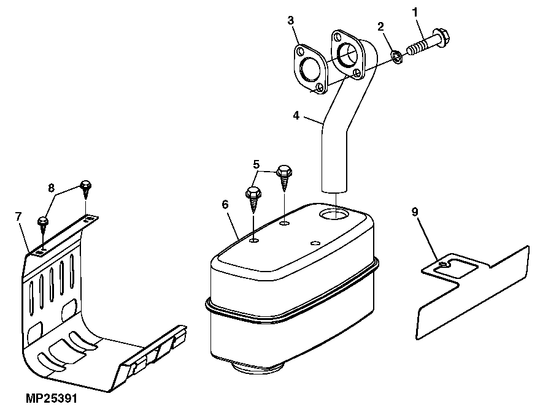 3
2
1
4
5
8
6
7
9
MP25391