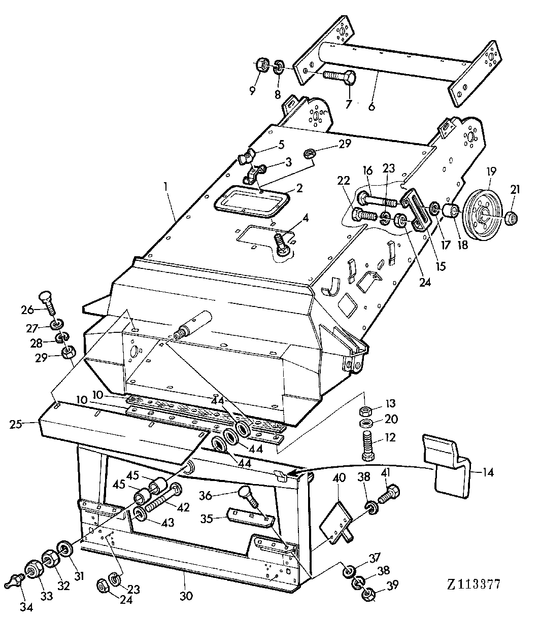 9
8
7
6
5
29
3
2
1
4
16
23
22
19
21
17
18
15
24
26
27
28
29
10
10
44
44
44
13
20
12
25
14
45
45
42
43
36
35
40
38
41
31
32
33
34
23
24
30
37
38
39
Z113377