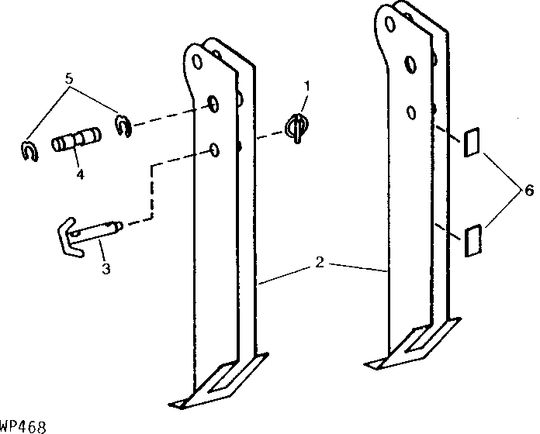 5
1
4
6
3
2
WP468