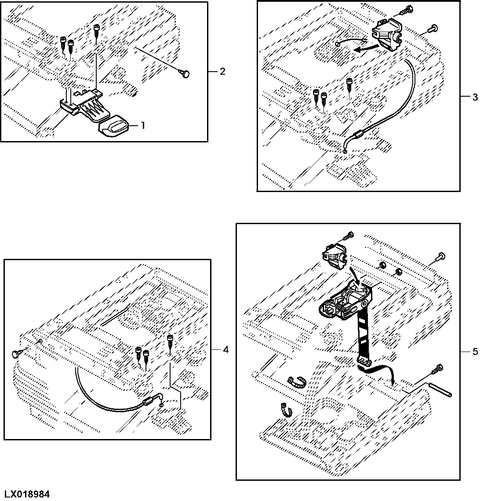 2

1

3

4

5

LX018984