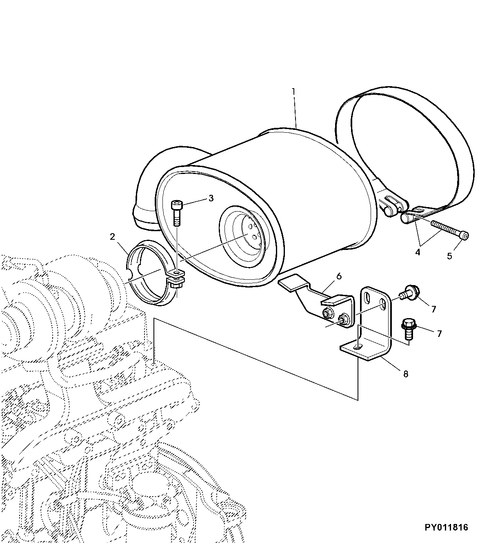 1
3
2
4
5
6
7
7
8
PY011816