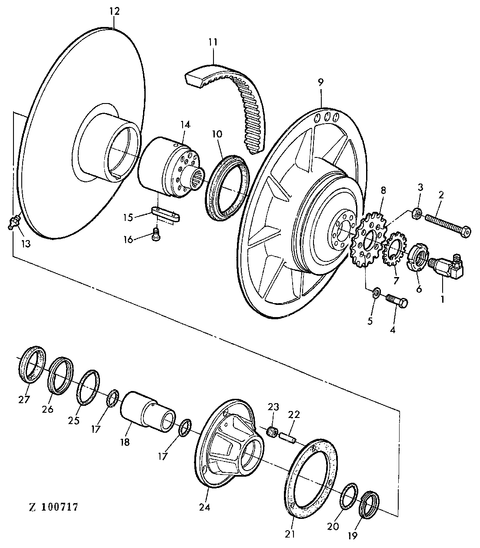 12
11
9
14
10
8
3
2
15
16
13
7
6
1
5
4
27
26
25
17
18
17
23
22
24
21
20
19
Z 100717