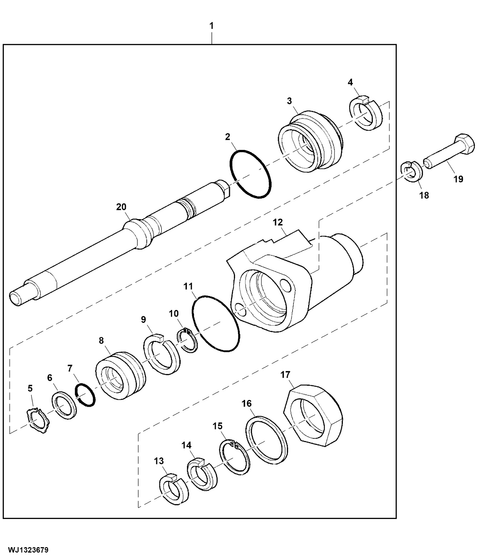 1
4
3
2
19
18
20
12
11
10
9
8
7
6
5
17
16
15
14
13
WJ1323679