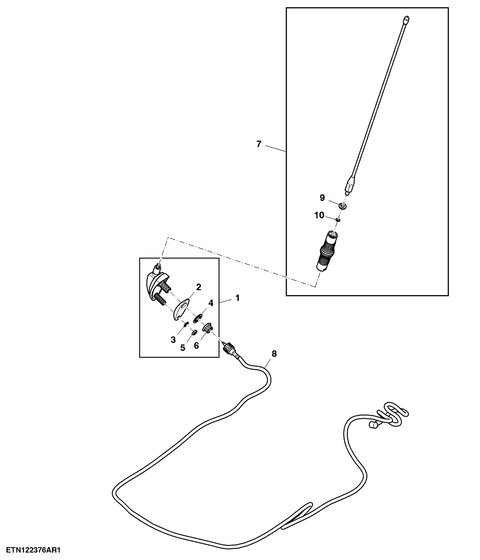 7
9
10
2
4
1
3
5
6
8
ETN122376AR1