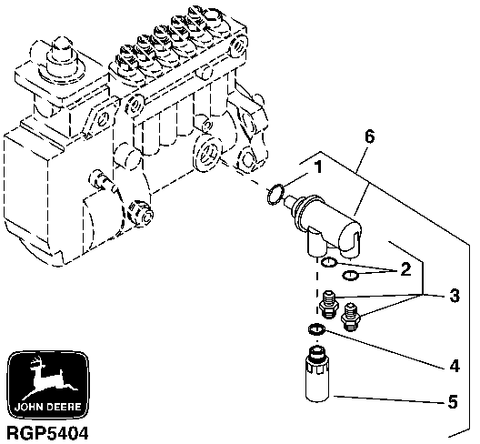 6
1
2
3
4
5
JOHN DEERE
RGP5404