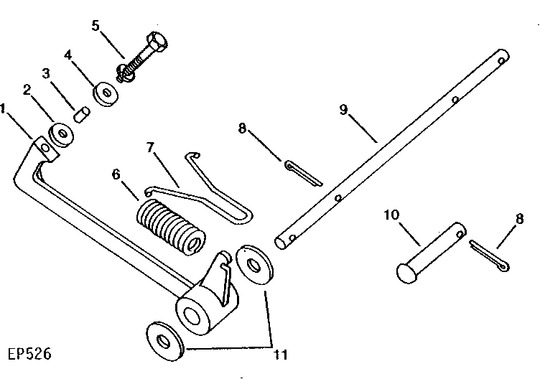 5
4
3
2
1
7
6
8
9
10
8
11
EP526