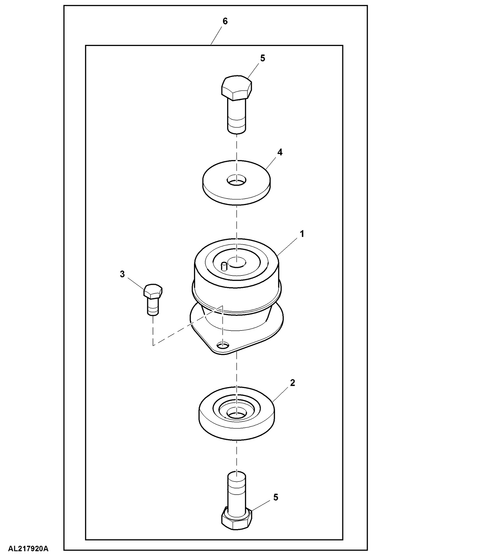 6
5
4
1
3
2
5
AL217920A