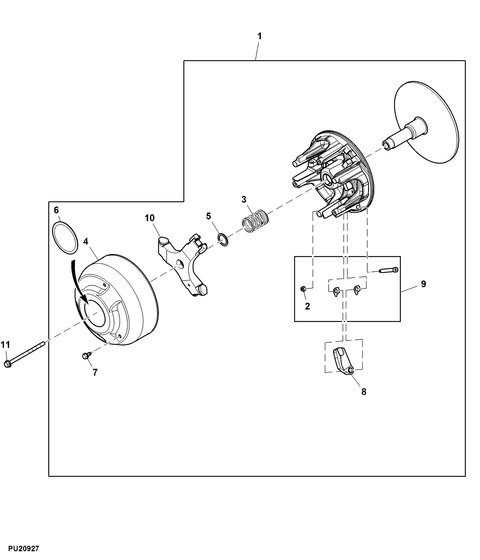 1
6
10
5
3
4
9
2
11
7
8
PU20927