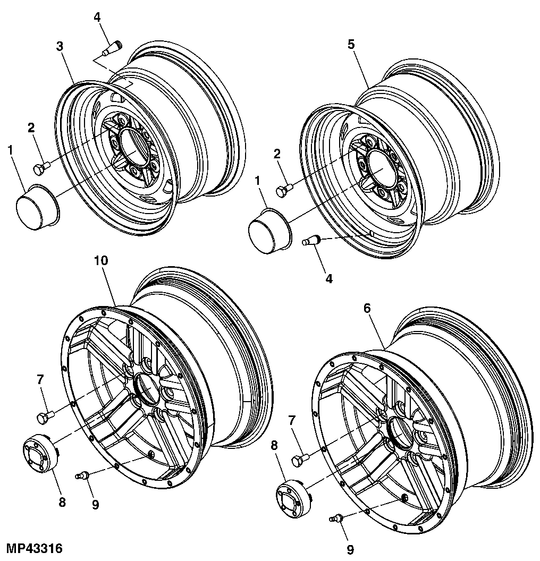 4
3
2
1
5
2
1
4
10
7
8
9
6
7
8
9
MP43316