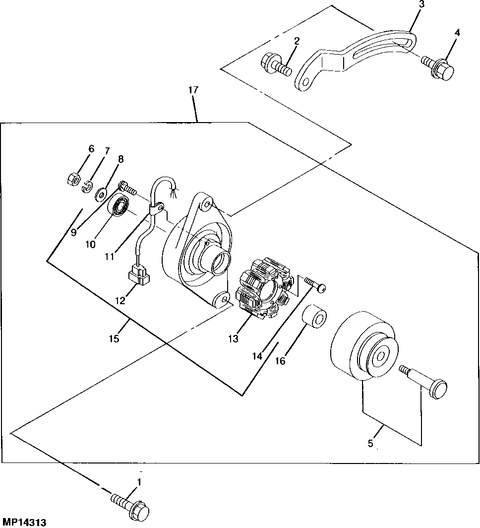 3
2
4
17
6
7
8
9
10
11
12
15
13
14
16
5
1
MP14313