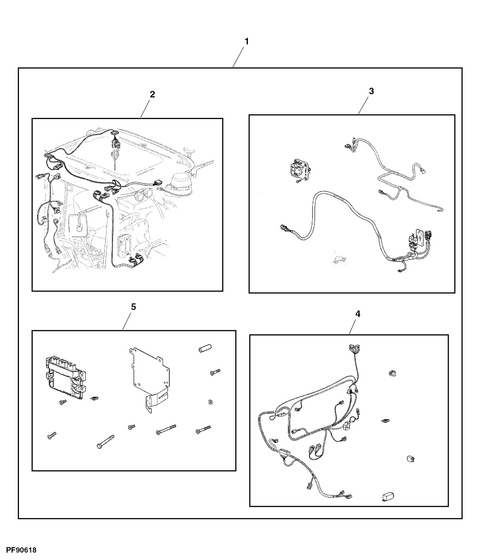 1

2

3

5

4

PF90618