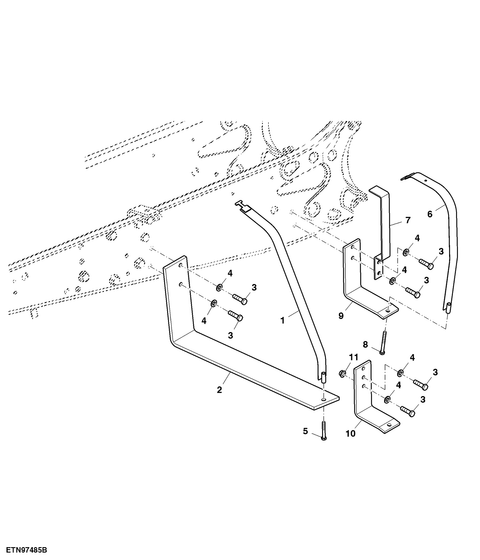 7
6
4
3
4
3
4
3
4
3
1
9
8
11
4
3
4
3
2
5
10
ETN97485B