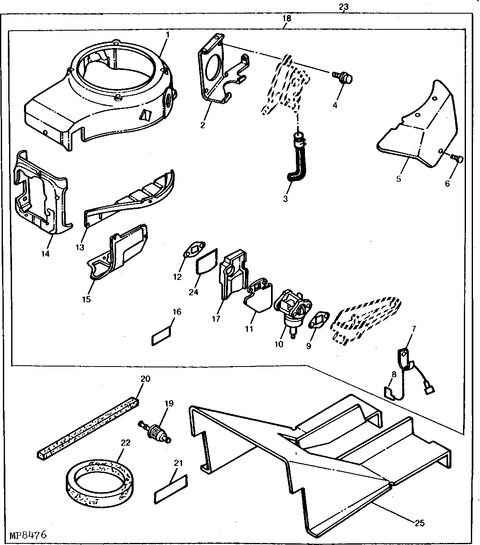 23
18
1
2
4
3
5
6
14
13
15
12
24
17
11
10
9
16
7
8
20
19
22
21
25
MP8476