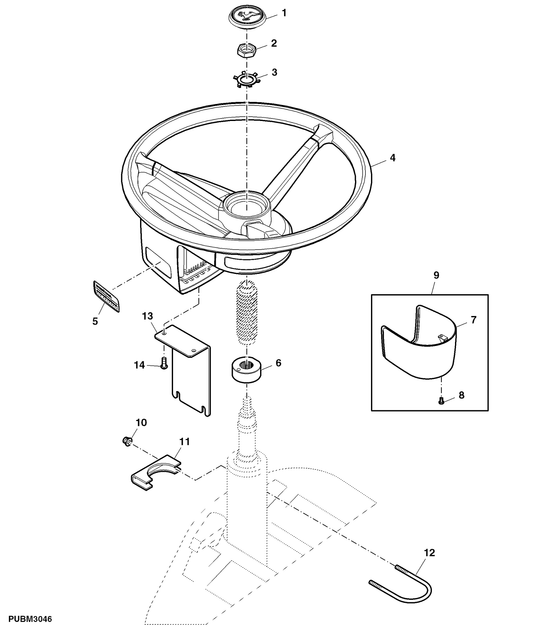 1
2
3
4
9
7
5
13
14
6
8
10
11
12
PUBM3046