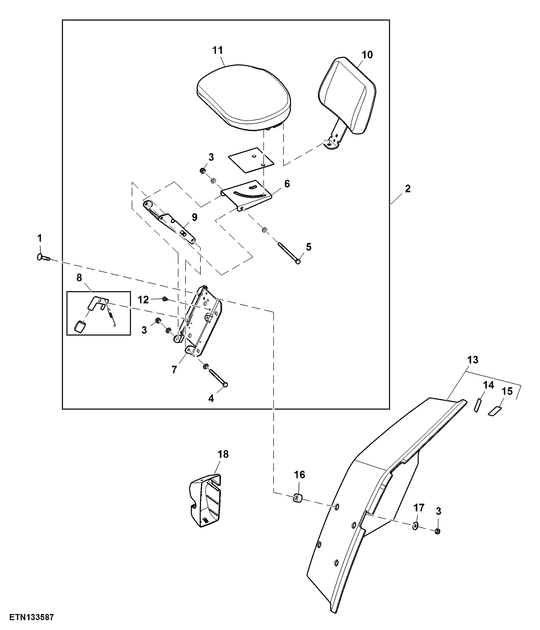 11
10
3
6
2
9
1
5
8
12
3
7
4
13
14
15
18
16
17
3
ETN133587