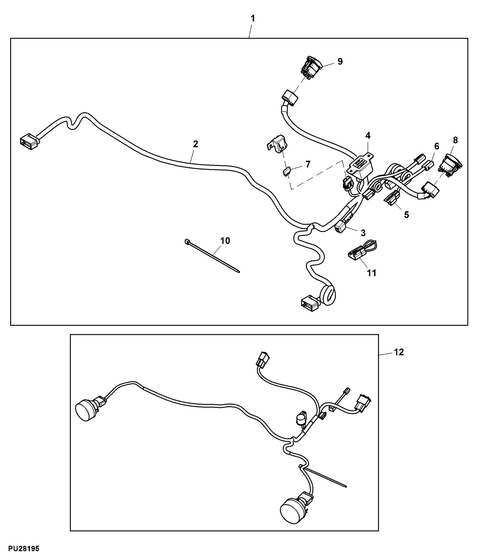 1
9
2
4
6
8
7
5
3
10
11
12
PU28195