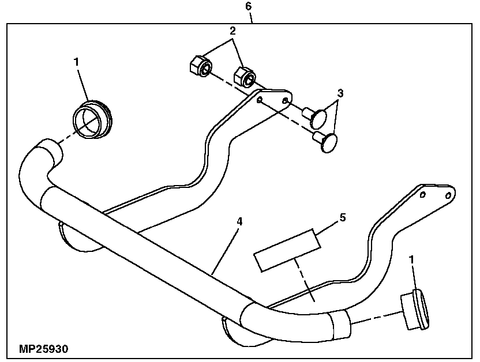 6

2

1

3

4

5

1

MP25930