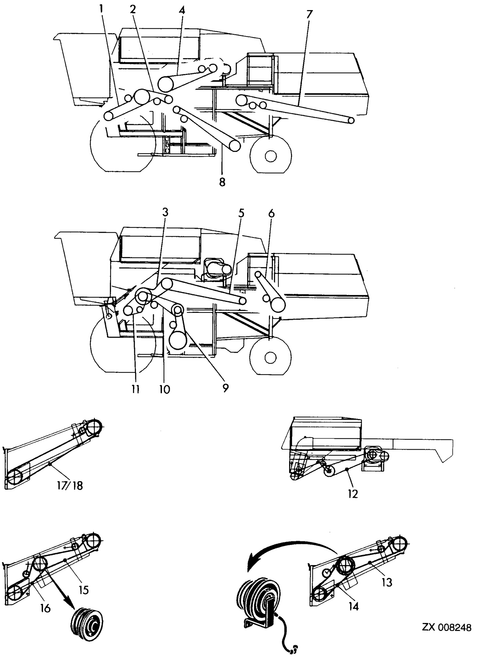 1
2
4
7
8
3
5
6
11
10
9
17/18
12
15
16
13
14
ZX 008248