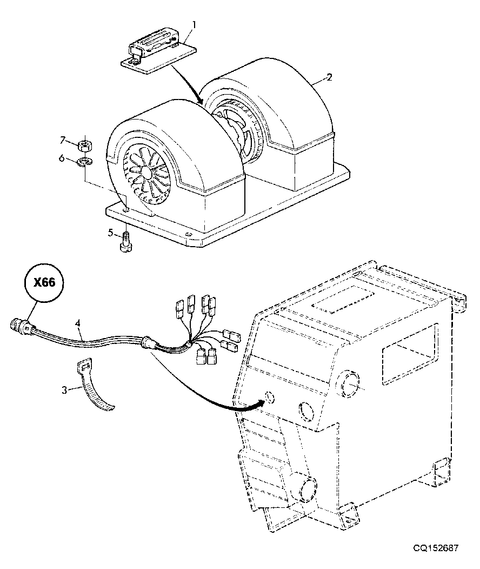 1
2
7
6
5
X66
4
3
CQ152687