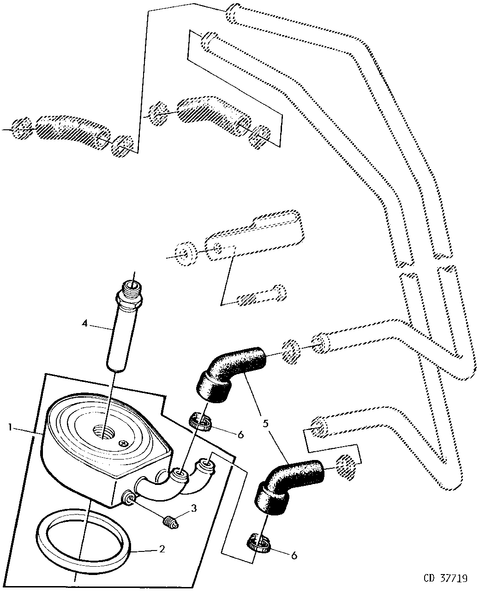 4

1

5

6

3

2

6

CD 37719