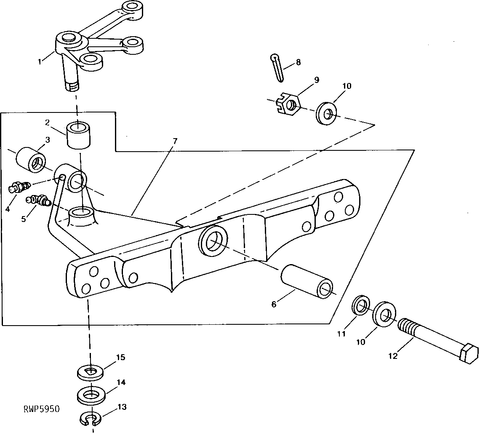 1
8
9
10
2
3
7
4
5
6
11
10
12
15
14
13
RWP5950