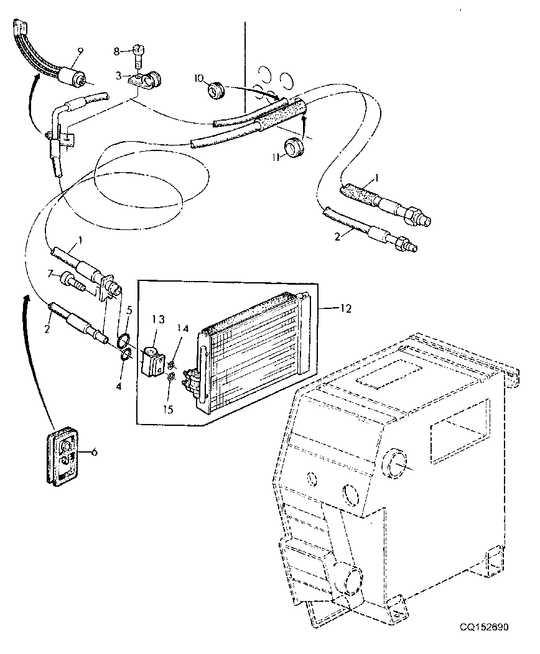 9
8
3
10
11
1
2
1
7
2
5
4
13
14
15
12
6
CQ152690