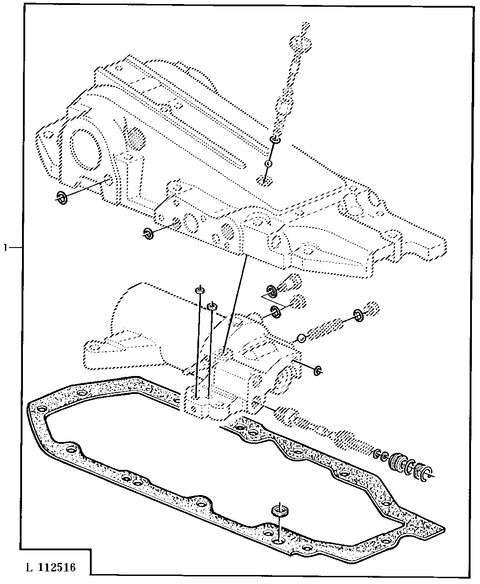 1

L 112516