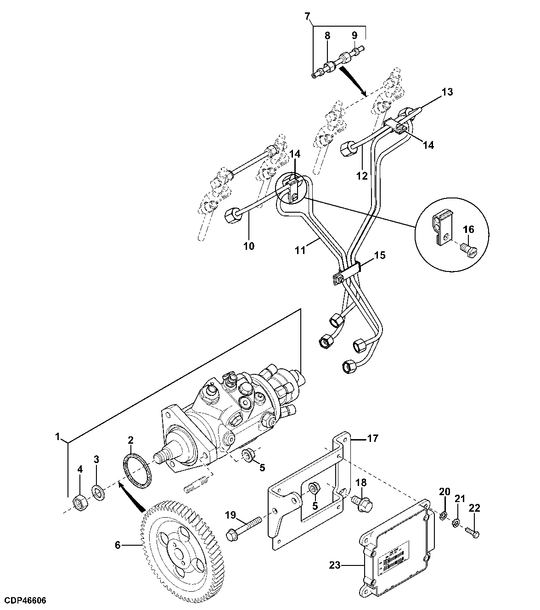 7
8
9
13
14
14
12
10
11
16
15
1
2
3
4
5
17
18
5
19
20
21
22
6
23
CDP46606