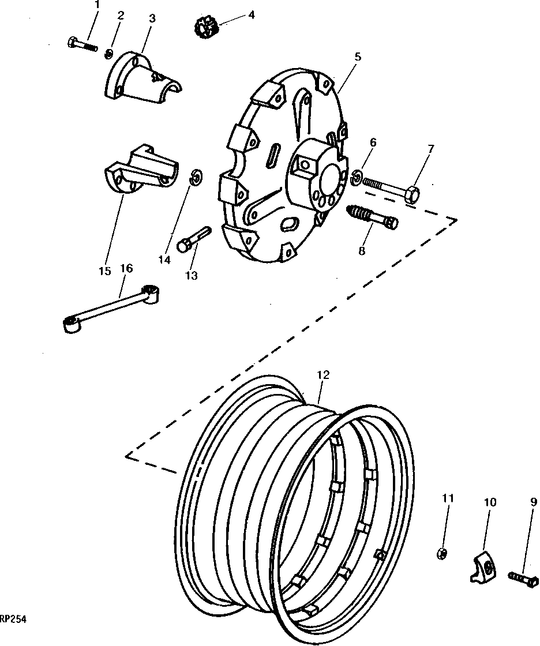 1
2
3
4
5
6
7
8
15
14
13
16
12
11
10
9
RP254