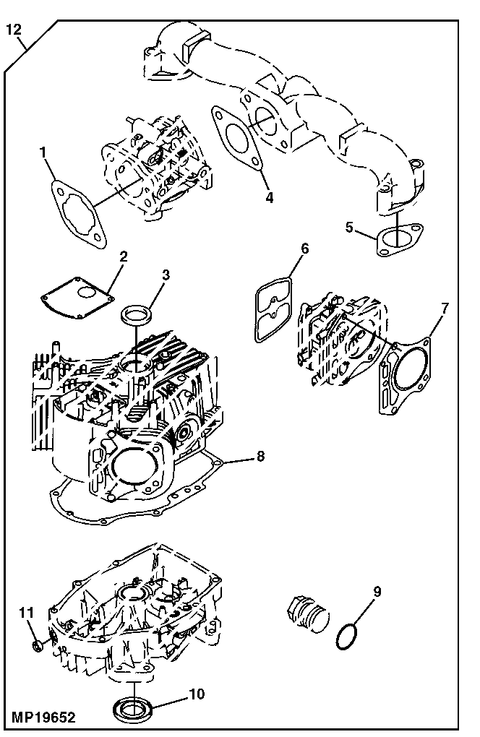 12
1
4
5
2
3
6
7
8
9
11
10
MP19652