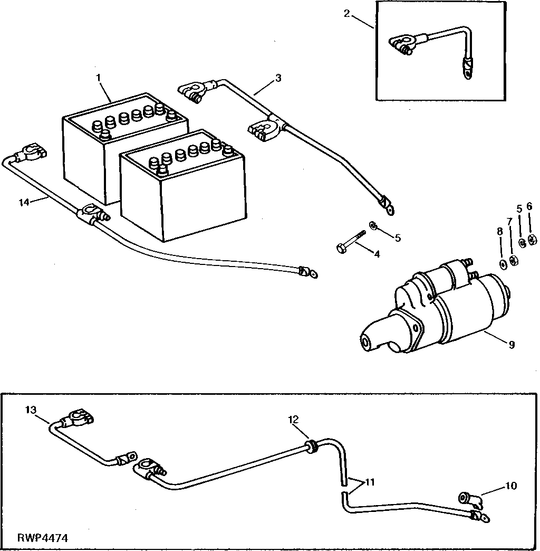 2
1
3
14
5
6
7
8
5
4
9
13
12
11
10
RWP4474