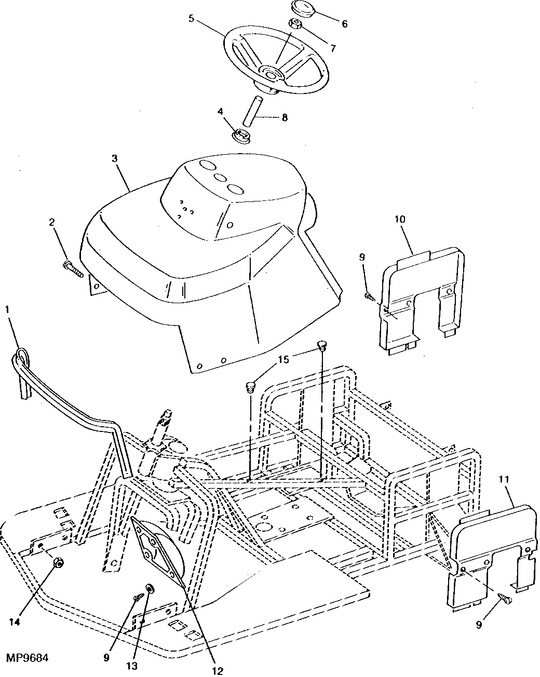 5
6
7
4
8
3
2
10
9
1
15
11
14
9
13
12
9
MP9684