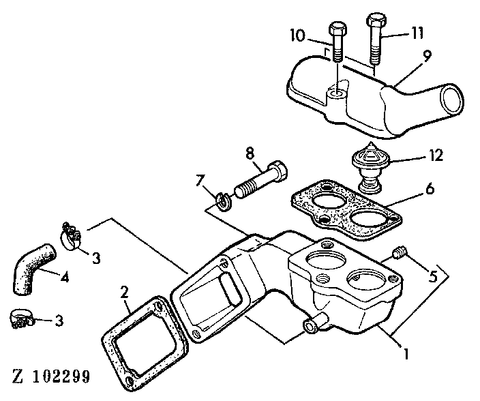 10
11
9
8
12
7
6
3
4
5
2
3
1
Z 102299