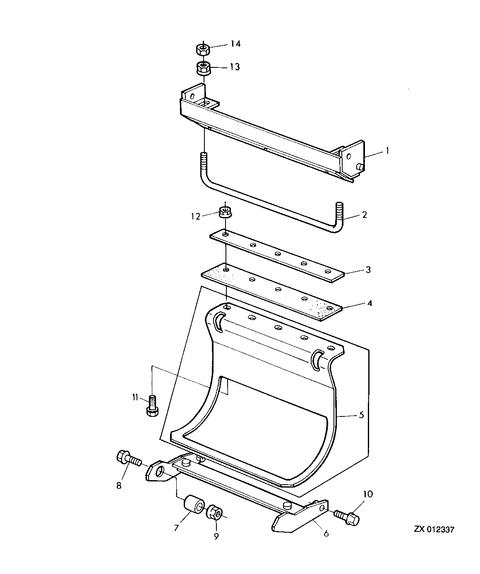 14
13
1
12
2
3
4
11
5
8
10
7
9
6
ZX 012337