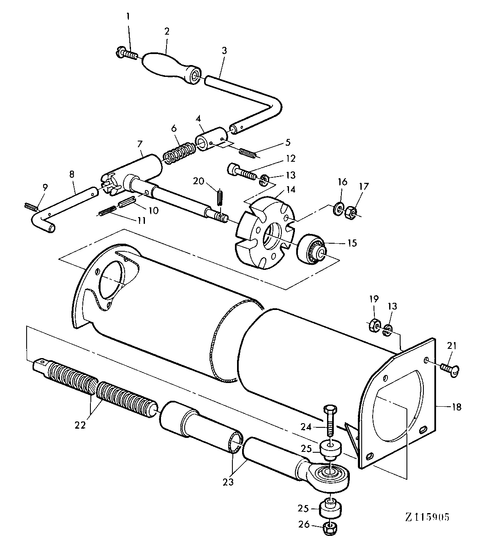 1
2
3
4
5
6
7
8
9
10
11
12
13
14
15
16
17
20
19
13
21
18
22
23
24
25
25
26
Z115905