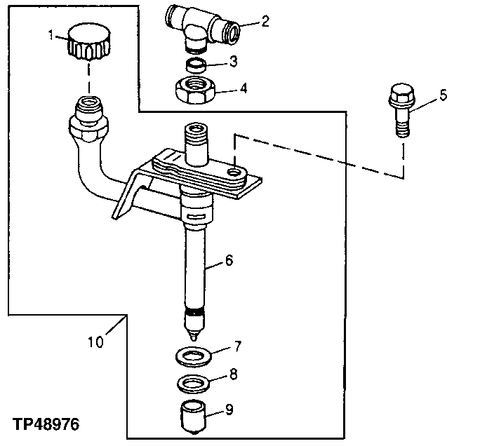 1
2
3
4
5
6
10
7
8
9
TP48976