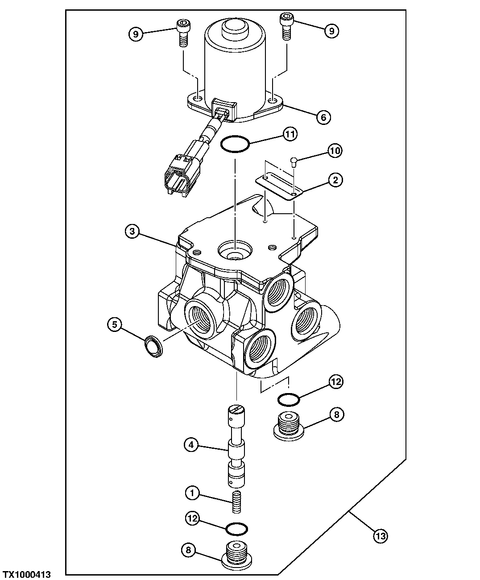 9
9
6
11
10
2
3
5
12
8
4
1
12
8
13
TX1000413