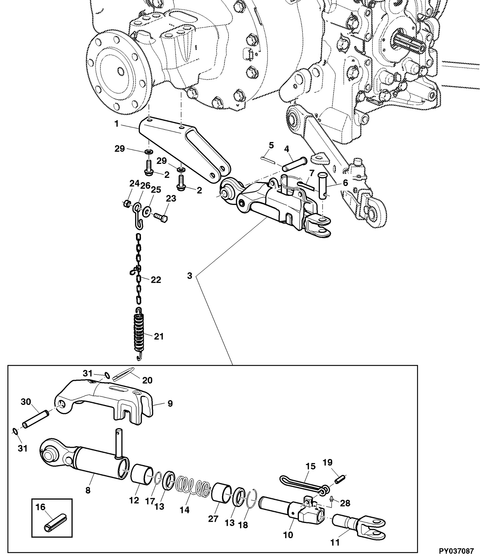 1
29
29
2
2
5
4
7
6
24
26
25
23
22
3
21
31
20
30
9
31
8
12
17
13
14
27
13
18
15
19
28
10
11
16
PY037087